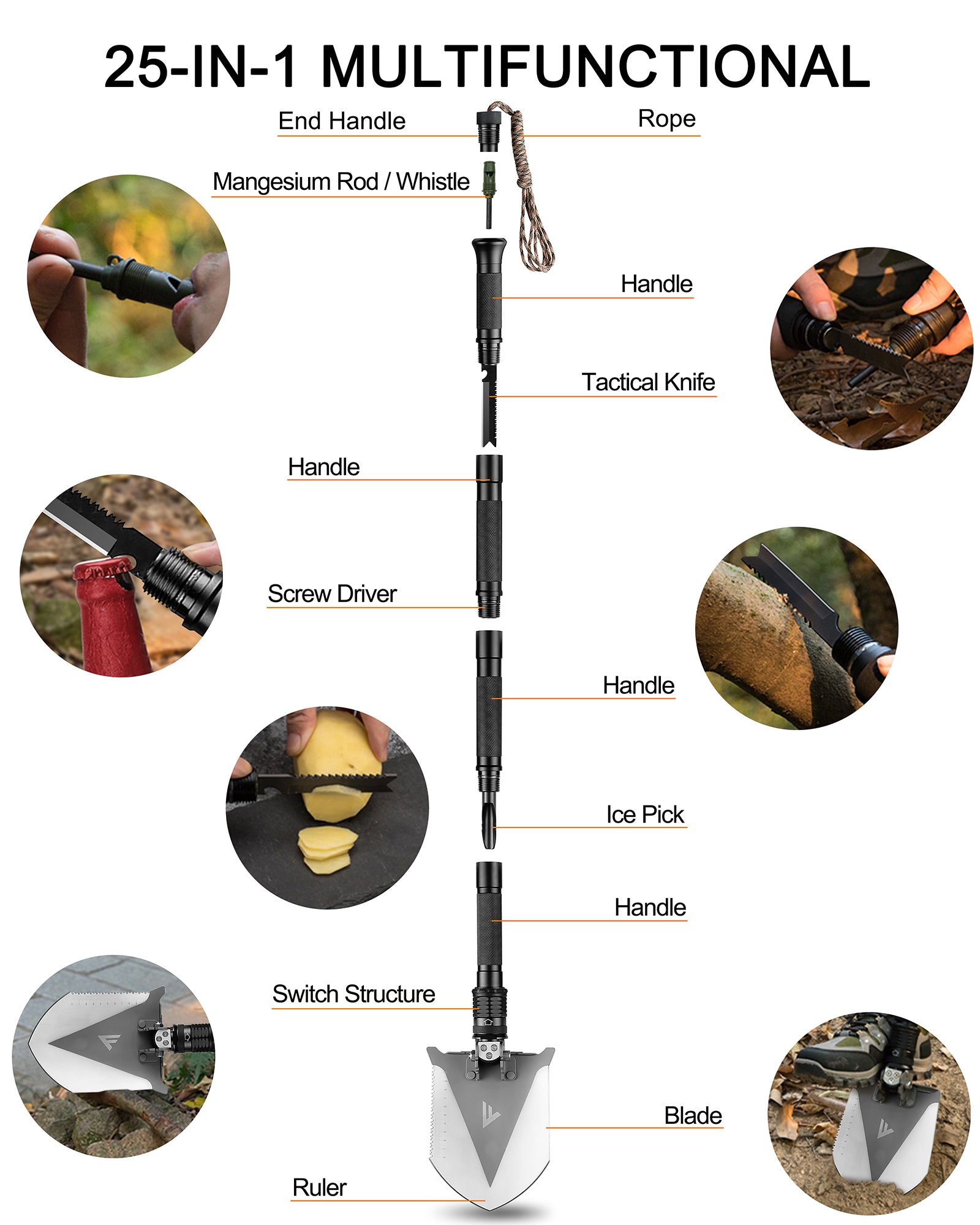 25-IN-1 MULTIFUNCTIONAL

End Handle

Rope

Mangesium Rod / Whistle

Handle

Tactical Knife

Handle

Screw Driver

Handle

Ice Pick

Handle

Switch Structure

Blade

Ruler